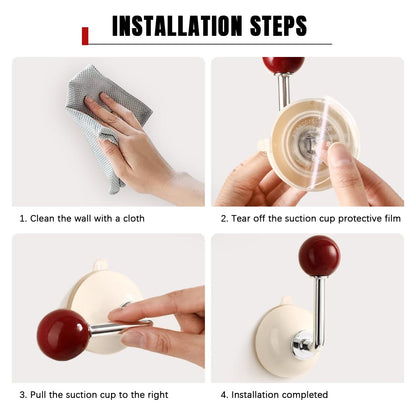 INSTALLATION STEPS

1. Clean the wall with a cloth

2. Tear off the suction cup protective film

3. Pull the suction cup to the right

4. Installation completed