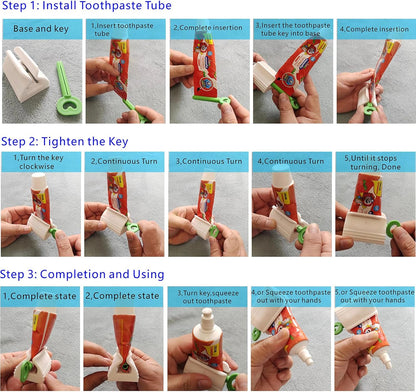 Step 1: Install Toothpaste Tube

Base and key

1,Insert toothpaste tube

2,Complete insertion

3,Insert the toothpaste tube key into base

4,Complete insertion

Step 2: Tighten the Key

1,Turn the key clockwise

2,Continuous Turn

3,Continuous Turn

4,Continuous Turn

5,Until it stops turning, Done

Step 3: Completion and Using

1,Complete state

2,Complete state

3,Turn key,squeeze out toothpaste

4,or Squeeze toothpaste out with your hands

5,or Squeeze toothpaste out with your hands